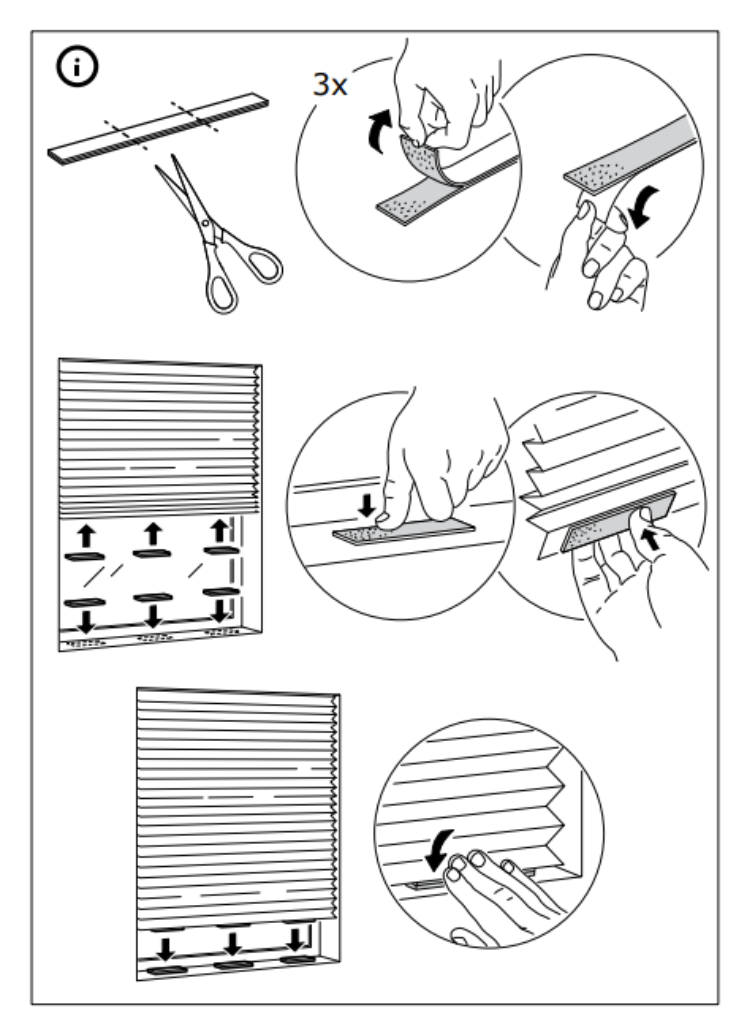 i

3x