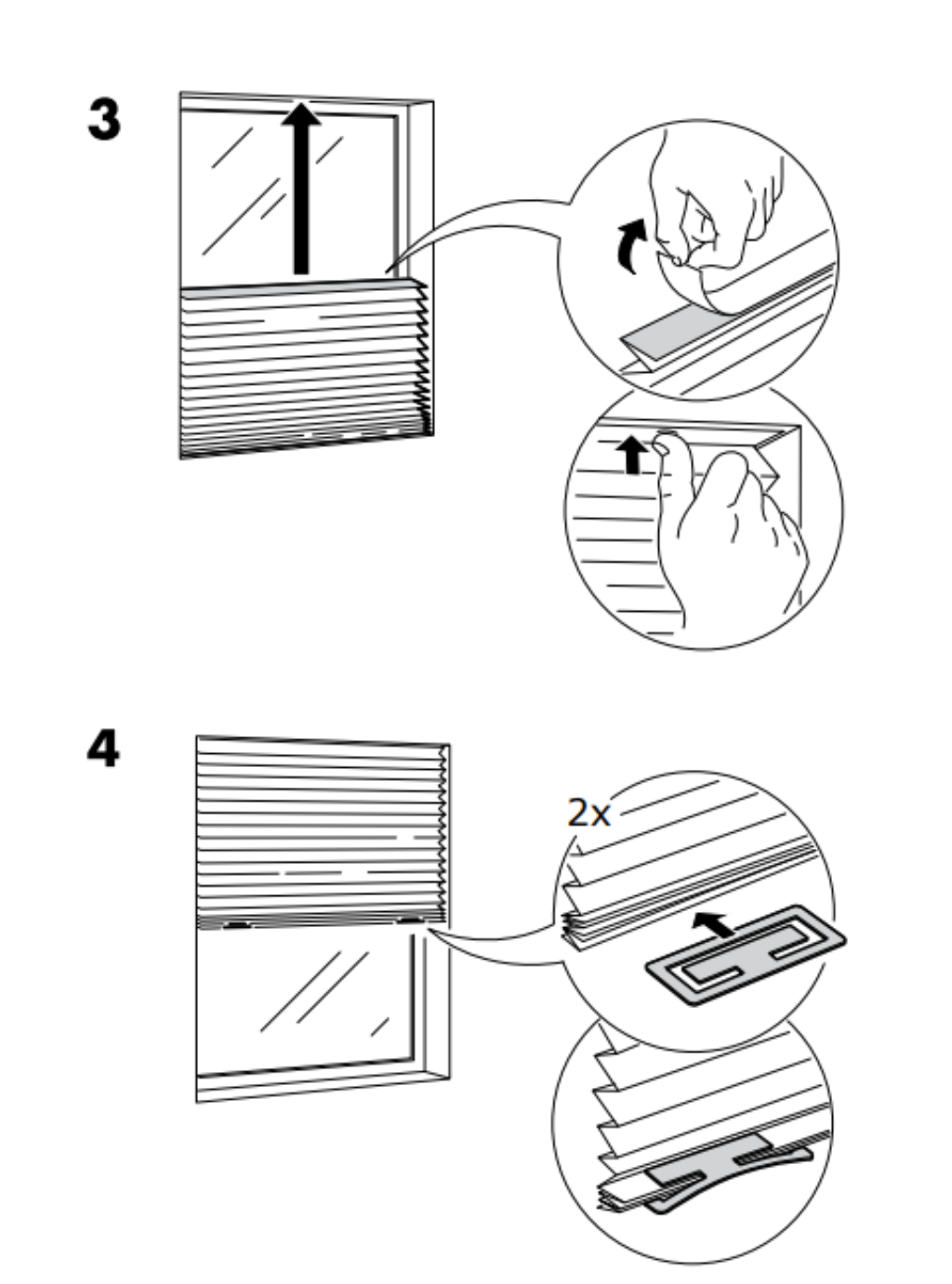 3

4

2x