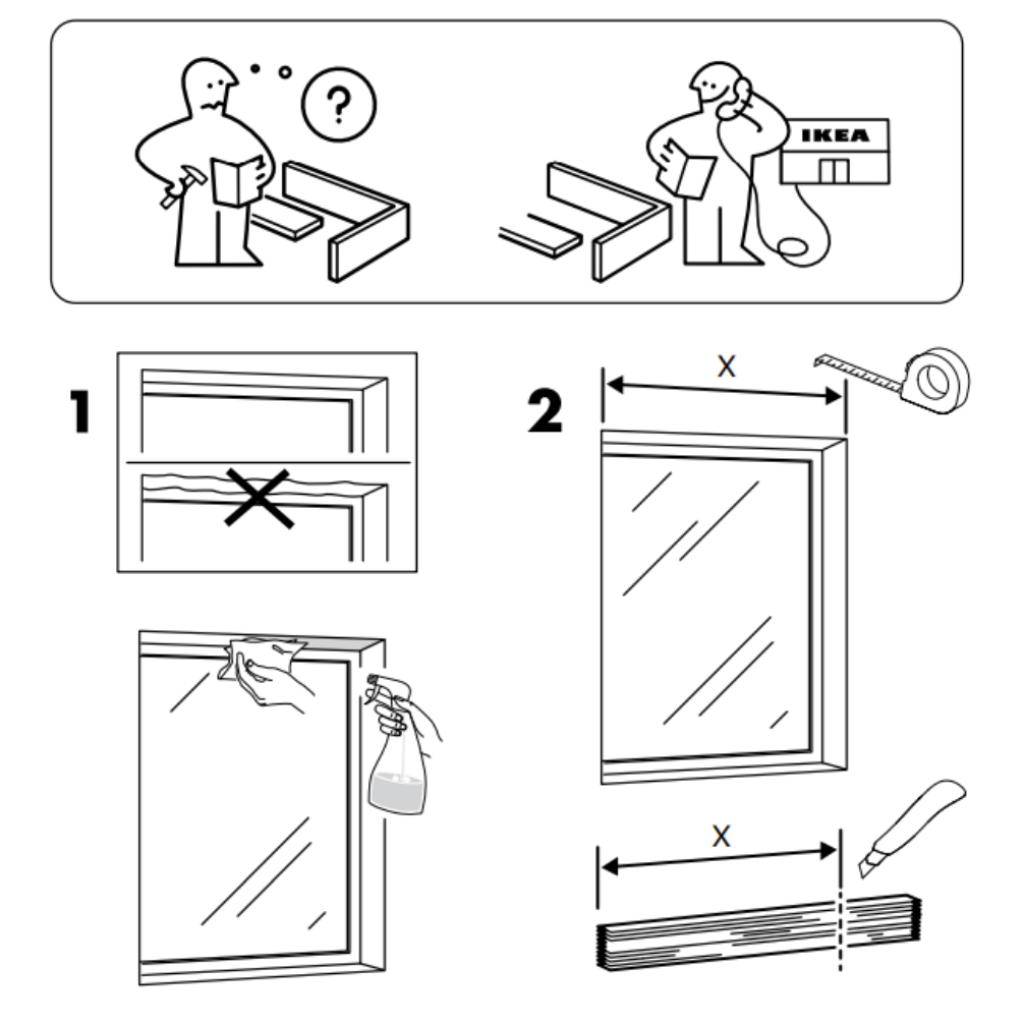 ?

IKEA

1

2

X

X